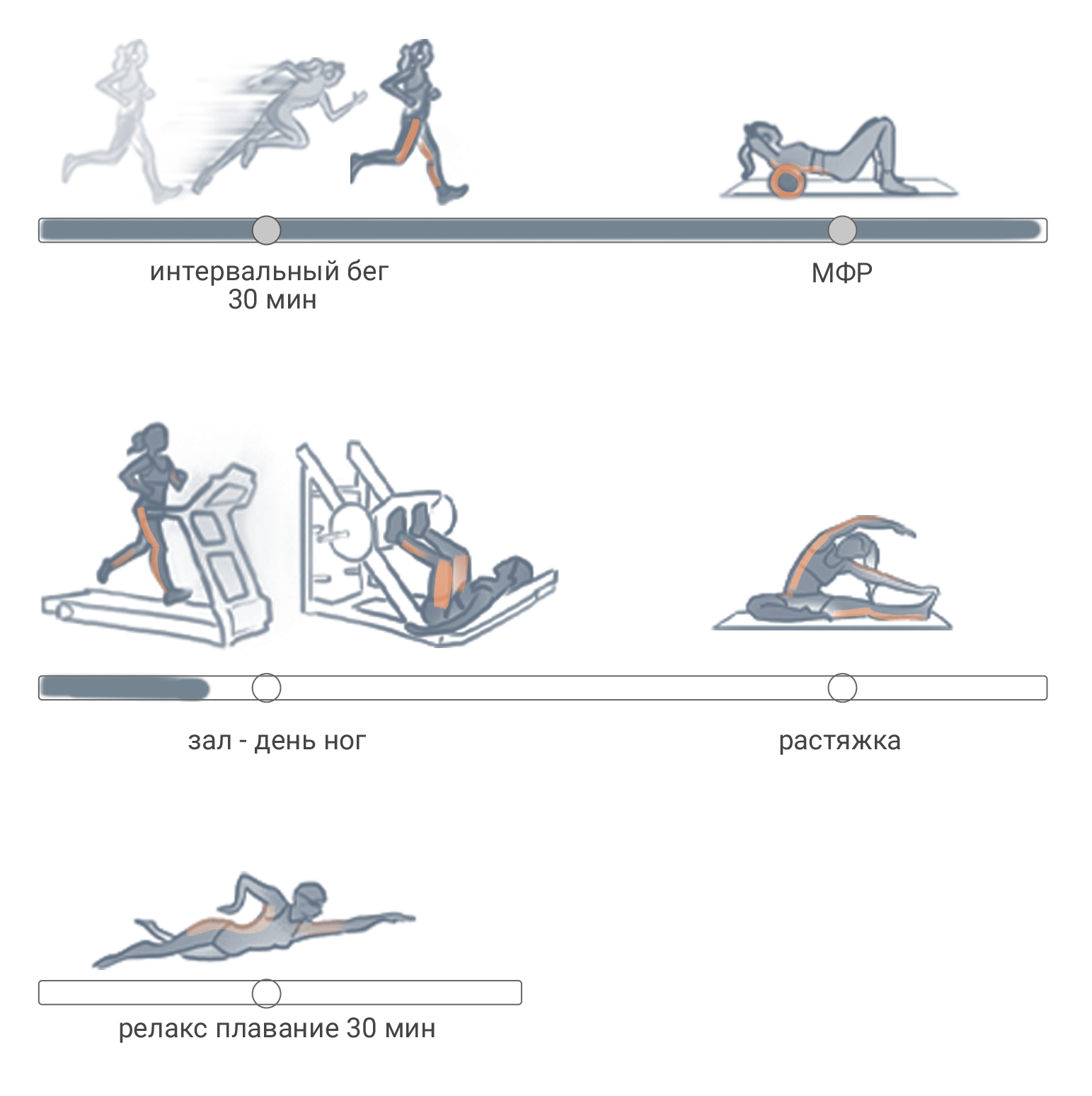 интервальный бег
30 мин

МФР

зал - день ног

растяжка

релакс плавание 30 мин